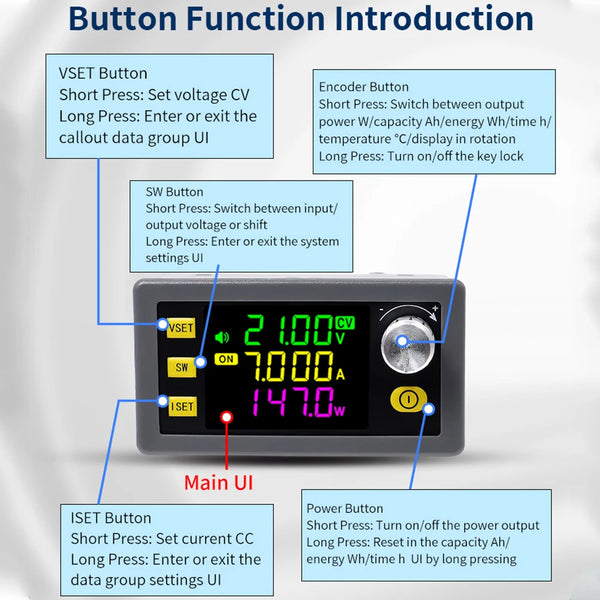 Button Function Introduction

VSET Button
Short Press: Set voltage CV
Long Press: Enter or exit the callout data group UI

Encoder Button
Short Press: Switch between output power W/capacity Ah/energy Wh/time h/ temperature °C/display in rotation
Long Press: Turn on/off the key lock

SW Button
Short Press: Switch between input/ output voltage or shift
Long Press: Enter or exit the system settings UI

VSET
SW
ISET
ON
21.00 CV V
7.000 A
147.0 W
- +

Main UI

ISET Button
Short Press: Set current CC
Long Press: Enter or exit the data group settings UI

Power Button
Short Press: Turn on/off the power output
Long Press: Reset in the capacity Ah/ energy Wh/time h UI by long pressing