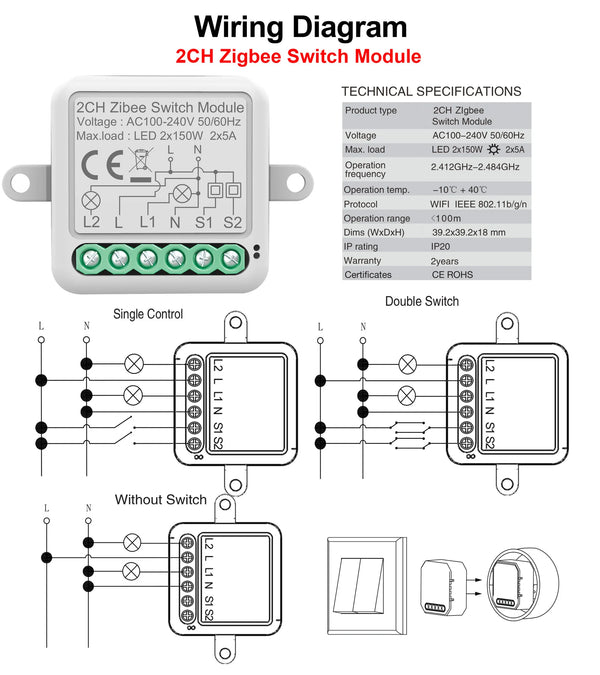 Wiring Diagram
2CH Zigbee Switch Module

2CH Zibee Switch Module
Voltage : AC100-240V 50/60Hz
Max.load : LED 2x150W 2x5A
CE
L N
L2 L L1 N S1 S2

TECHNICAL SPECIFICATIONS

| Product type | 2CH ZIgbee Switch Module |
|---|---|
| Voltage | AC100–240V 50/60Hz |
| Max. load | LED 2x150W 2x5A |
| Operation frequency | 2.412GHz–2.484GHz |
| Operation temp. | –10℃ + 40℃ |
| Protocol | WIFI IEEE 802.11b/g/n |
| Operation range | <100m |
| Dims (WxDxH) | 39.2x39.2x18 mm |
| IP rating | IP20 |
| Warranty | 2years |
| Certificates | CE ROHS |

Single Control
L N
L2 L L1 N S1 S2

Double Switch
L N
L2 L L1 N S1 S2

Without Switch
L N
L2 L L1 N S1 S2