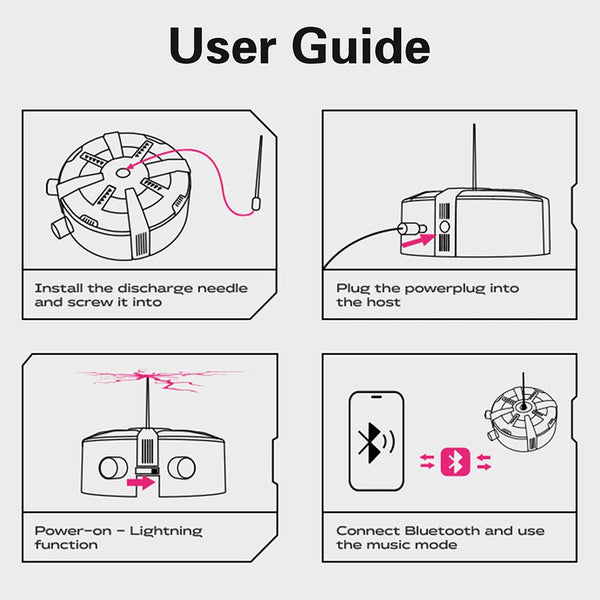 User Guide

Install the discharge needle and screw it into

Plug the powerplug into the host

Power-on - Lightning function

Connect Bluetooth and use the music mode