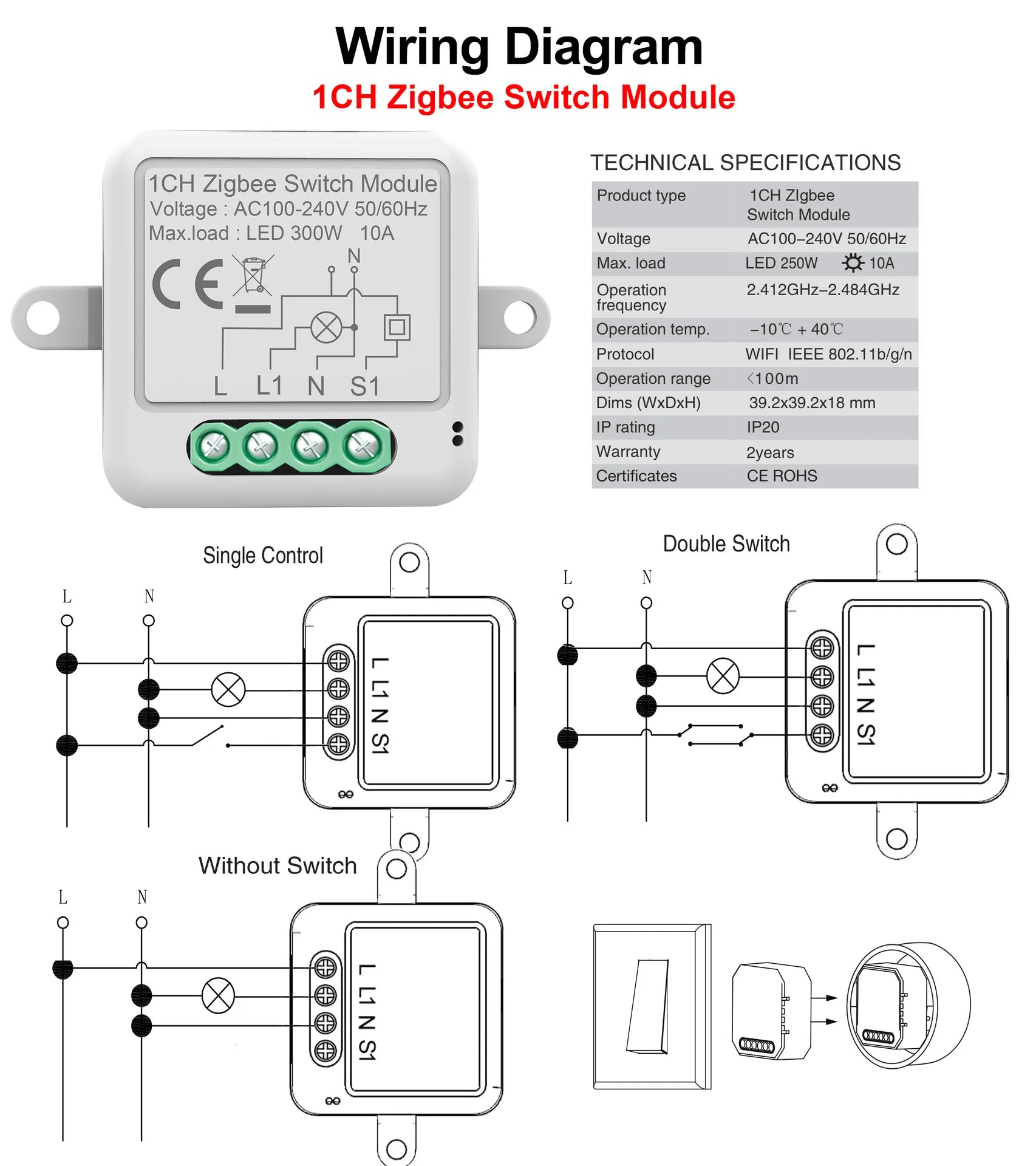 Wiring Diagram
1CH Zigbee Switch Module

1CH Zigbee Switch Module
Voltage : AC100-240V 50/60Hz
Max.load : LED 300W 10A
CE
N
L L1 N S1

TECHNICAL SPECIFICATIONS

| Product type | 1CH ZIgbee Switch Module |
|---|---|
| Voltage | AC100–240V 50/60Hz |
| Max. load | LED 250W 10A |
| Operation frequency | 2.412GHz–2.484GHz |
| Operation temp. | –10℃ + 40℃ |
| Protocol | WIFI IEEE 802.11b/g/n |
| Operation range | <100m |
| Dims (WxDxH) | 39.2x39.2x18 mm |
| IP rating | IP20 |
| Warranty | 2years |
| Certificates | CE ROHS |

Single Control
L N
L L1 N S1

Double Switch
L N
L L1 N S1

Without Switch
L N
L L1 N S1